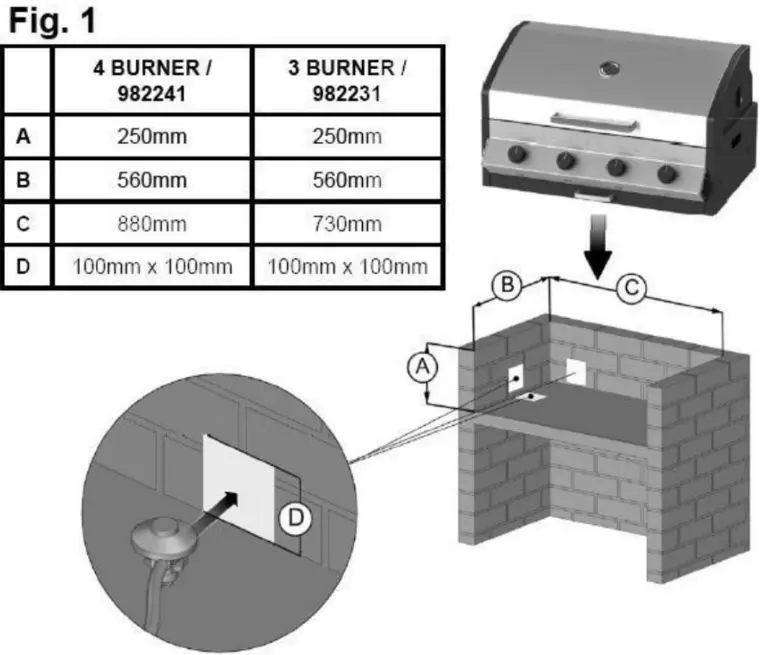 Fig. 1

|  | 4 BURNER / 982241 | 3 BURNER / 982231 |
|---|---|---|
| A | 250mm | 250mm |
| B | 560mm | 560mm |
| C | 880mm | 730mm |
| D | 100mm x 100mm | 100mm x 100mm |

B
C
A
D