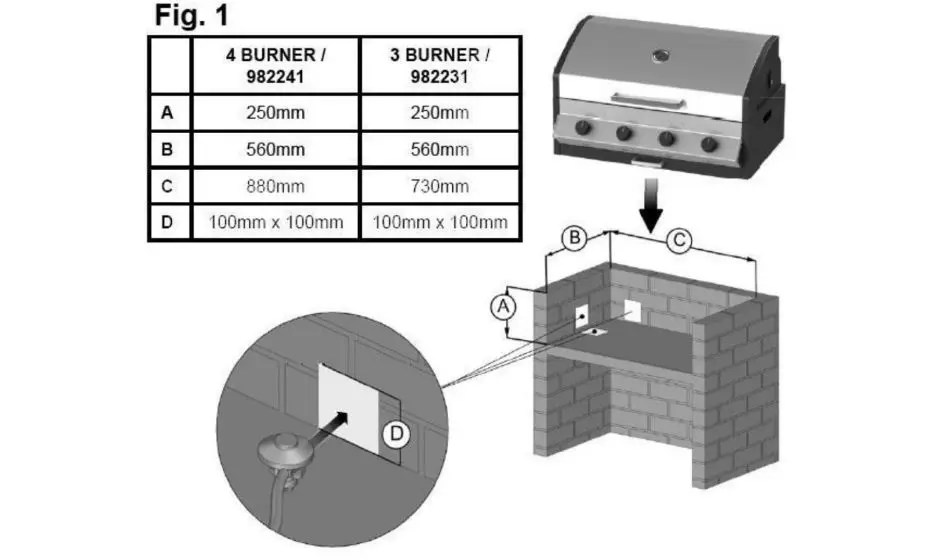 Fig. 1

| | 4 BURNER / 982241 | 3 BURNER / 982231 |
|---|---|---|
| A | 250mm | 250mm |
| B | 560mm | 560mm |
| C | 880mm | 730mm |
| D | 100mm x 100mm | 100mm x 100mm |

B

C

A

D