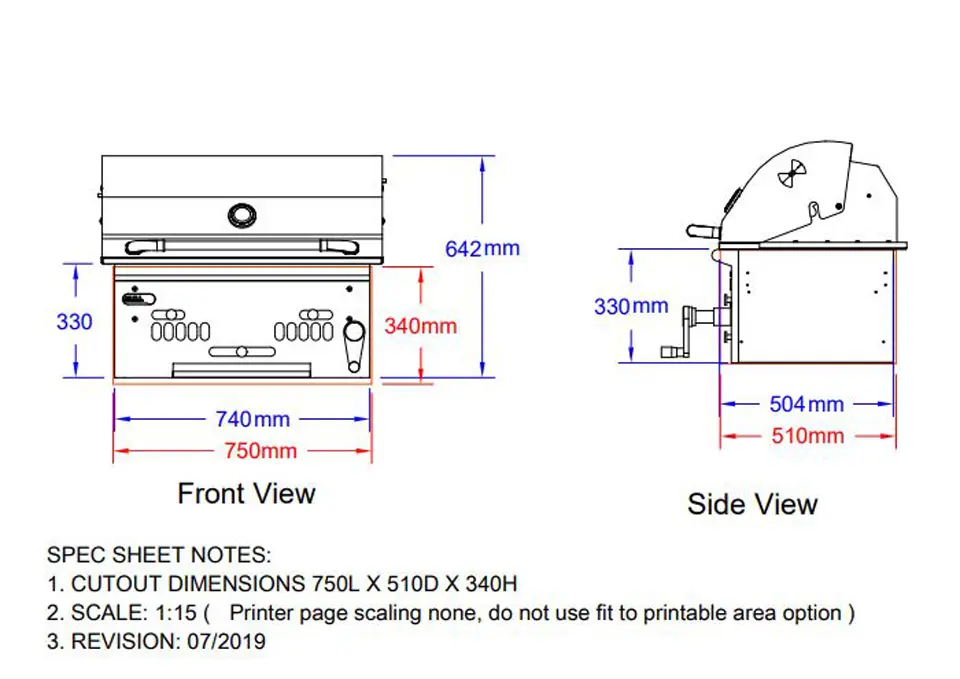 642mm

330

340mm

740mm

750mm

Front View

330mm

504mm

510mm

Side View

SPEC SHEET NOTES:
1. CUTOUT DIMENSIONS 750L X 510D X 340H
2. SCALE: 1:15 ( Printer page scaling none, do not use fit to printable area option )
3. REVISION: 07/2019