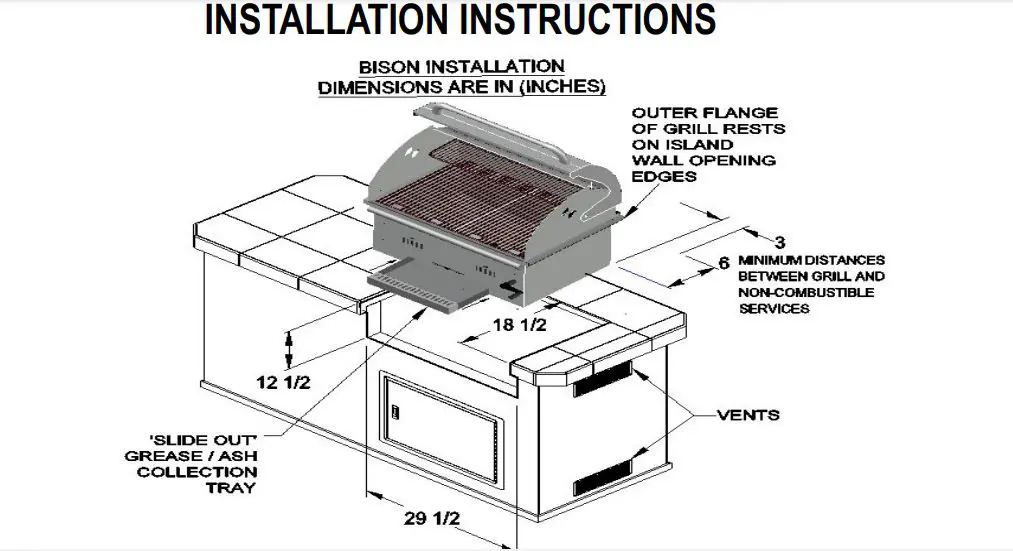 INSTALLATION INSTRUCTIONS

BISON INSTALLATION
DIMENSIONS ARE IN (INCHES)

OUTER FLANGE OF GRILL RESTS ON ISLAND WALL OPENING EDGES

3

6

MINIMUM DISTANCES BETWEEN GRILL AND NON-COMBUSTIBLE SERVICES

18 1/2

12 1/2

VENTS

'SLIDE OUT' GREASE / ASH COLLECTION TRAY

29 1/2